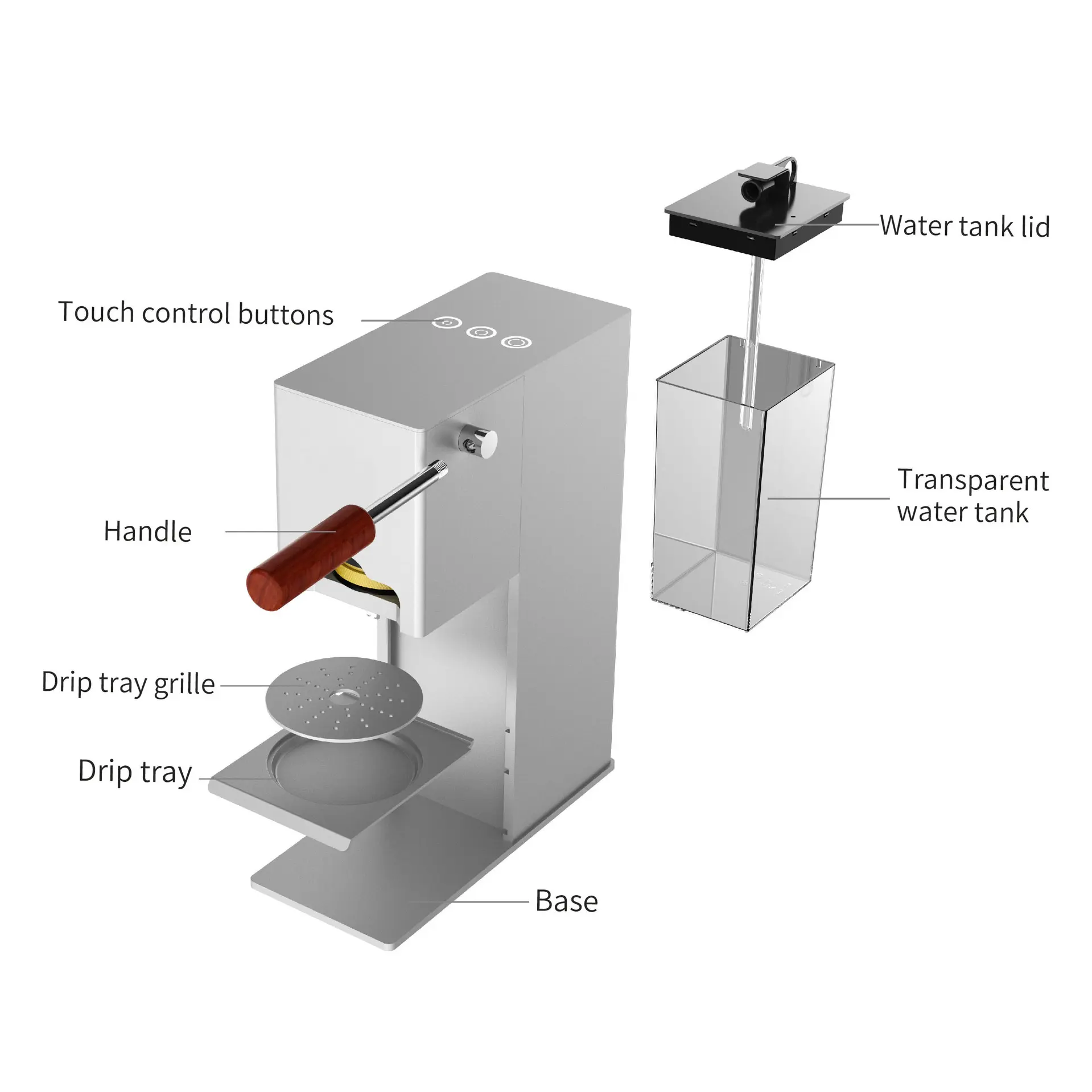 Water tank lid

Touch control buttons

Transparent water tank

Handle

Drip tray grille

Drip tray

Base