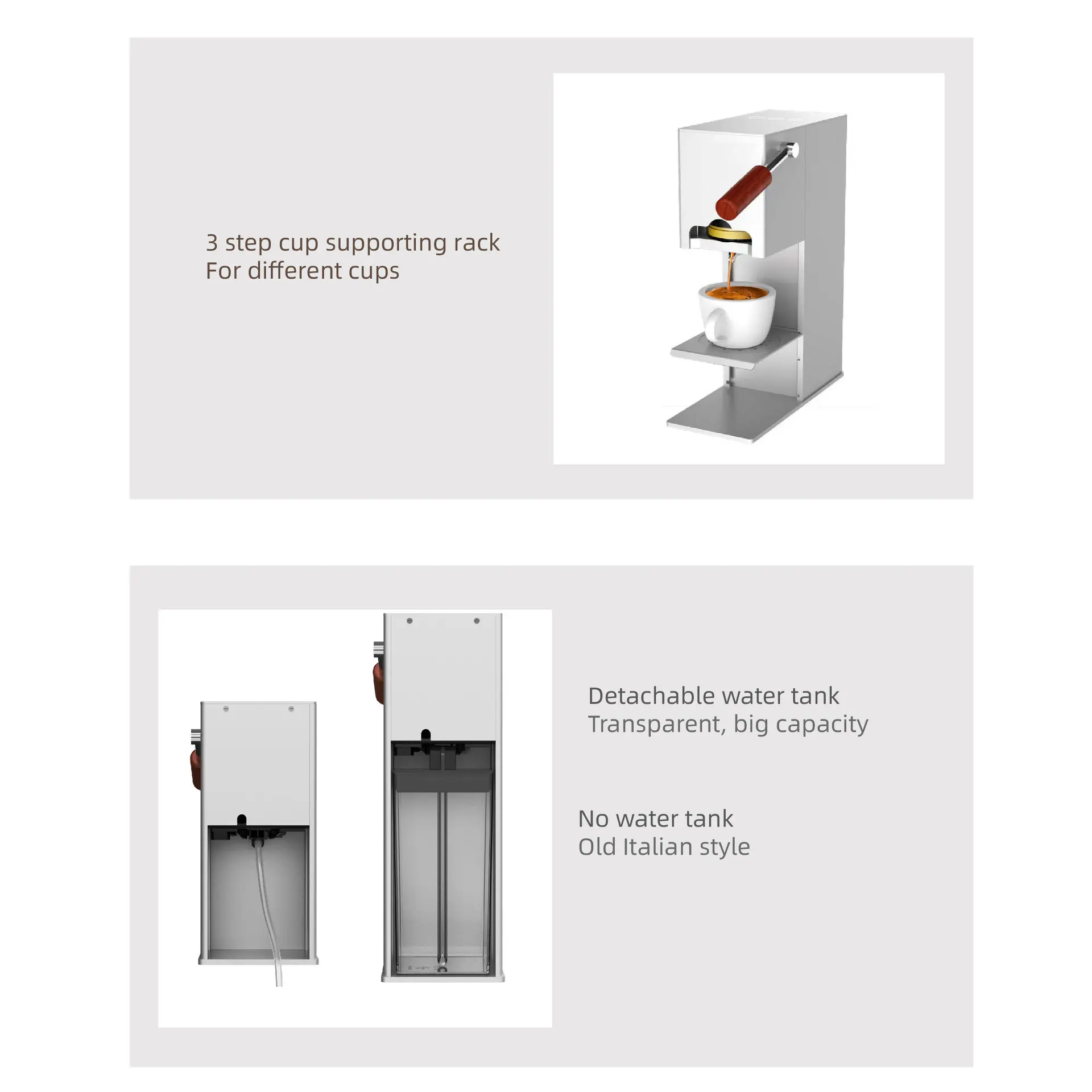 3 step cup supporting rack
For different cups

Detachable water tank
Transparent, big capacity

No water tank
Old Italian style