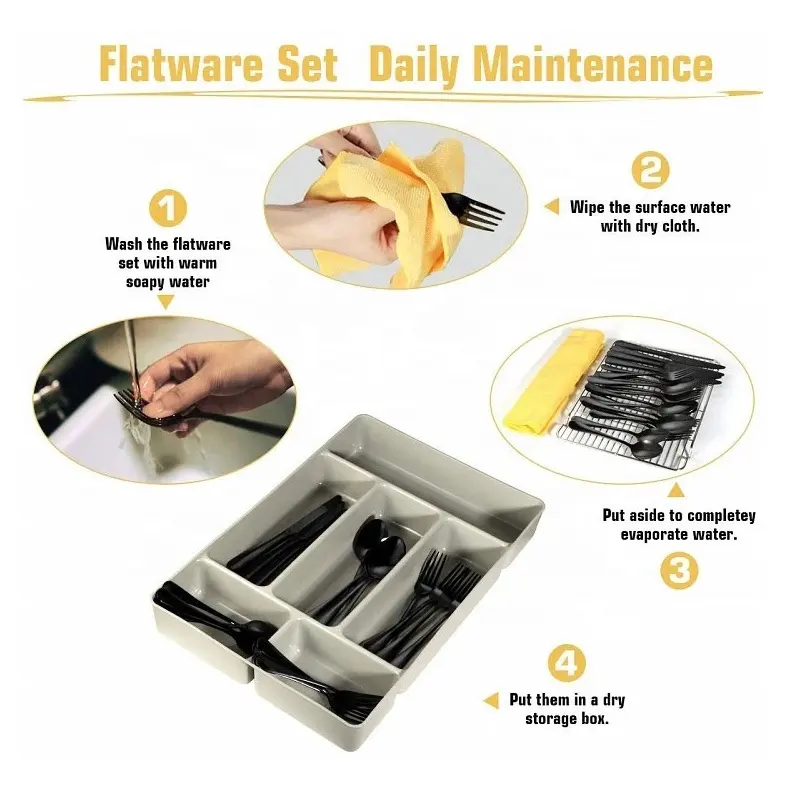 Flatware Set Daily Maintenance

1
Wash the flatware set with warm soapy water

2
Wipe the surface water with dry cloth.

Put aside to completey evaporate water.
3

4
Put them in a dry storage box.